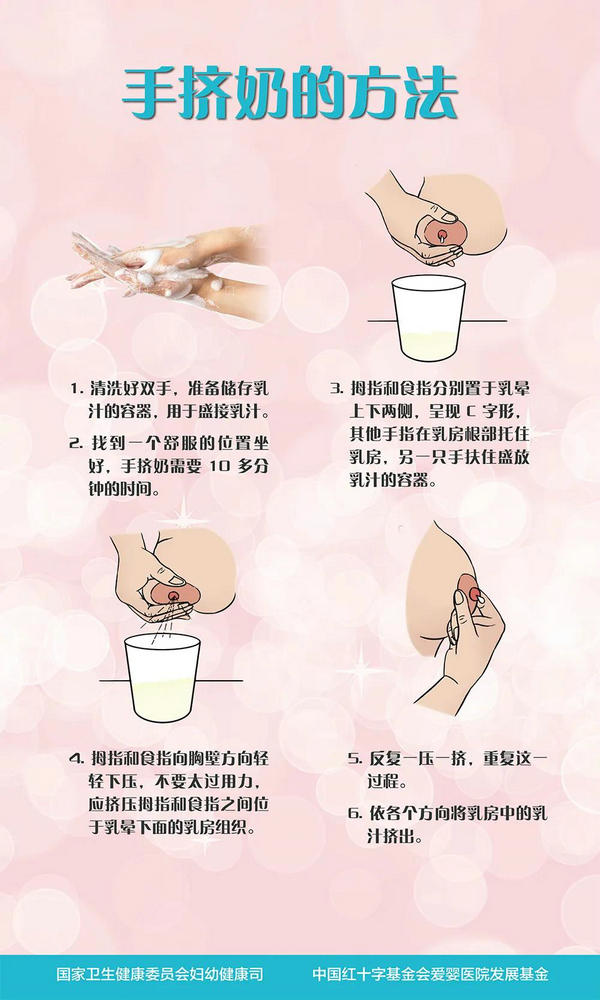 手挤奶的方法

1. 清洗好双手，准备储存乳汁的容器，用于盛接乳汁。

2. 找到一个舒服的位置坐好，手挤奶需要 10 多分钟的时间。

3. 拇指和食指分别置于乳晕上下两侧，呈现 C 字形，其他手指在乳房根部托住乳房，另一只手扶住盛放乳汁的容器。

4. 拇指和食指向胸壁方向轻轻下压，不要太过用力，应挤压拇指和食指之间位于乳晕下面的乳房组织。

5. 反复一压一挤，重复这一过程。

6. 依各个方向将乳房中的乳汁挤出。

国家卫生健康委员会妇幼健康司　中国红十字基金会爱婴医院发展基金